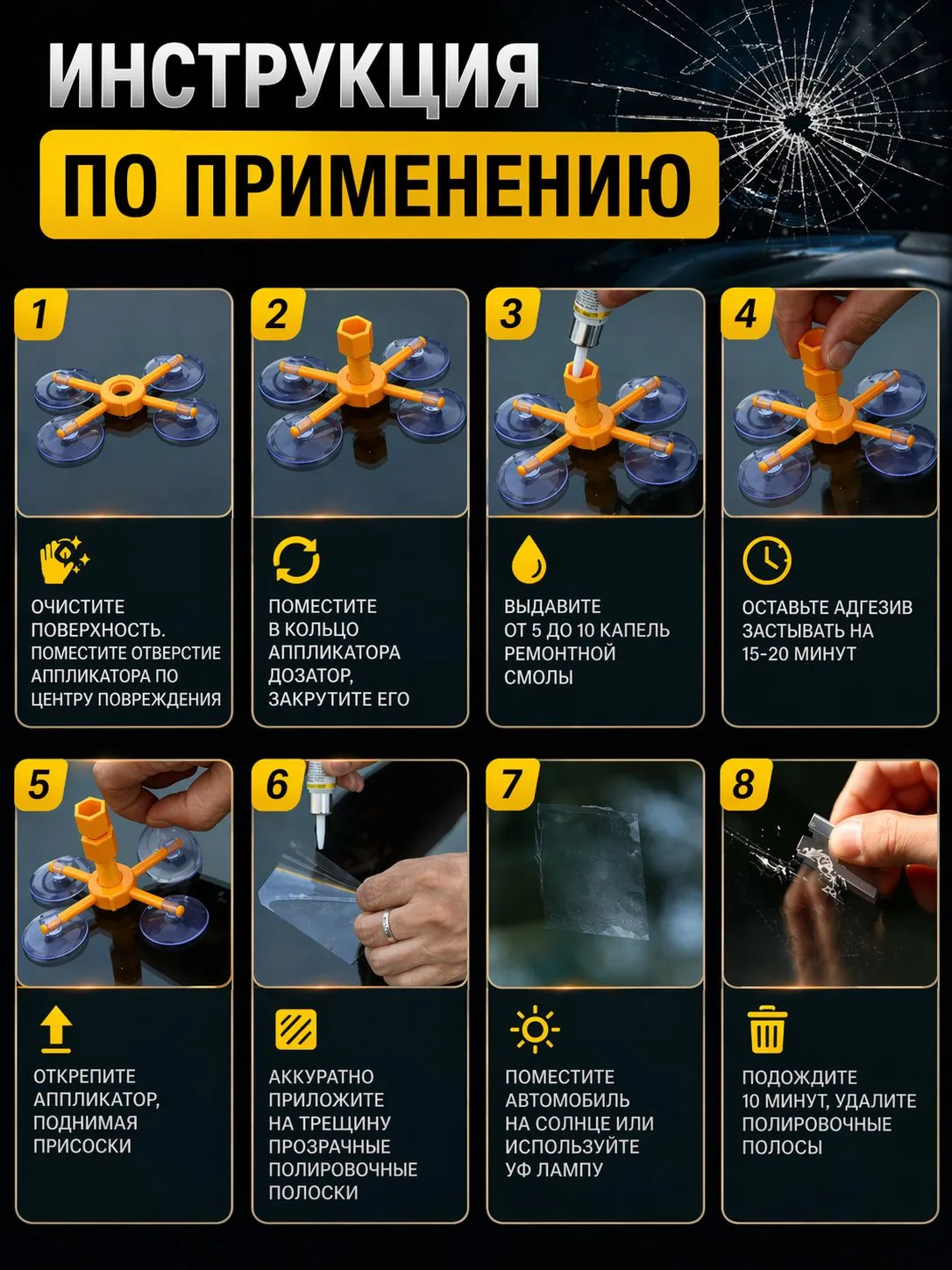 ИНСТРУКЦИЯ
ПО ПРИМЕНЕНИЮ

1

ОЧИСТИТЕ ПОВЕРХНОСТЬ. ПОМЕСТИТЕ ОТВЕРСТИЕ АППЛИКАТОРА ПО ЦЕНТРУ ПОВРЕЖДЕНИЯ

2

ПОМЕСТИТЕ В КОЛЬЦО АППЛИКАТОРА ДОЗАТОР, ЗАКРУТИТЕ ЕГО

3

ВЫДАВИТЕ ОТ 5 ДО 10 КАПЕЛЬ РЕМОНТНОЙ СМОЛЫ

4

ОСТАВЬТЕ АДГЕЗИВ ЗАСТЫВАТЬ НА 15-20 МИНУТ

5

ОТКРЕПИТЕ АППЛИКАТОР, ПОДНИМАЯ ПРИСОСКИ

6

АККУРАТНО ПРИЛОЖИТЕ НА ТРЕЩИНУ ПРОЗРАЧНЫЕ ПОЛИРОВОЧНЫЕ ПОЛОСКИ

7

ПОМЕСТИТЕ АВТОМОБИЛЬ НА СОЛНЦЕ ИЛИ ИСПОЛЬЗУЙТЕ УФ ЛАМПУ

8

ПОДОЖДИТЕ 10 МИНУТ, УДАЛИТЕ ПОЛИРОВОЧНЫЕ ПОЛОСЫ